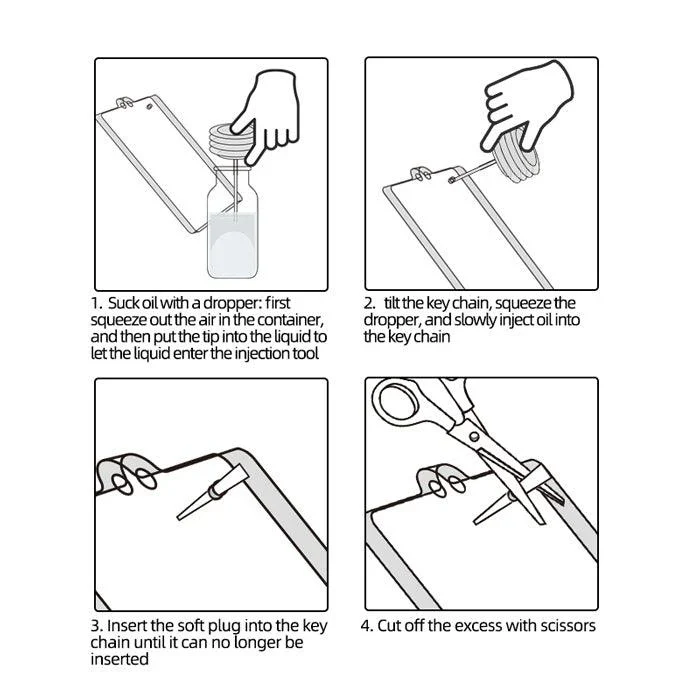 1. Suck oil with a dropper: first squeeze out the air in the container, and then put the tip into the liquid to let the liquid enter the injection tool

2. tilt the key chain, squeeze the dropper, and slowly inject oil into the key chain

3. Insert the soft plug into the key chain until it can no longer be inserted

4. Cut off the excess with scissors